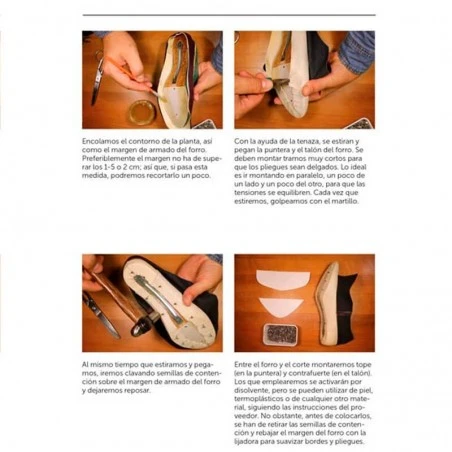 Encolamos el contorno de la planta, así como el margen de armado del forro. Preferiblemente el margen no ha de superar los 1-5 o 2 cm; así que, si pasa esta medida, podremos recortarlo un poco.

Con la ayuda de la tenaza, se estiran y pegan la puntera y el talón del forro. Se deben montar tramos muy cortos para que los pliegues sean delgados. Lo ideal es ir montando en paralelo, un poco de un lado y un poco del otro, para que las tensiones se equilibren. Cada vez que estiremos, golpeamos con el martillo.

Al mismo tiempo que estiramos y pegamos, iremos clavando semillas de contención sobre el margen de armado del forro y dejaremos reposar.

Entre el forro y el corte montaremos tope (en la puntera) y contrafuerte (en el talón). Los que emplearemos se activarán por disolvente, pero se pueden utilizar de piel, termoplásticos o de cualquier otro material, siguiendo las instrucciones del proveedor. No obstante, antes de colocarlos, se han de retirar las semillas de contención y rebajar el margen del forro con la lijadora para suavizar bordes y pliegues.