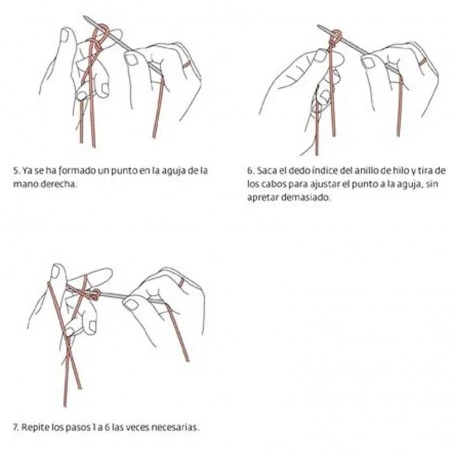 5. Ya se ha formado un punto en la aguja de la mano derecha.

6. Saca el dedo índice del anillo de hilo y tira de los cabos para ajustar el punto a la aguja, sin apretar demasiado.

7. Repite los pasos 1 a 6 las veces necesarias.